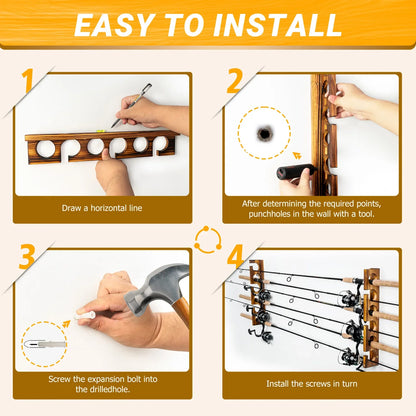 EASY TO INSTALL

1

Draw a horizontal line

2

After determining the required points, punchholes in the wall with a tool.

3

Screw the expansion bolt into the drilledhole.

4

Install the screws in turn